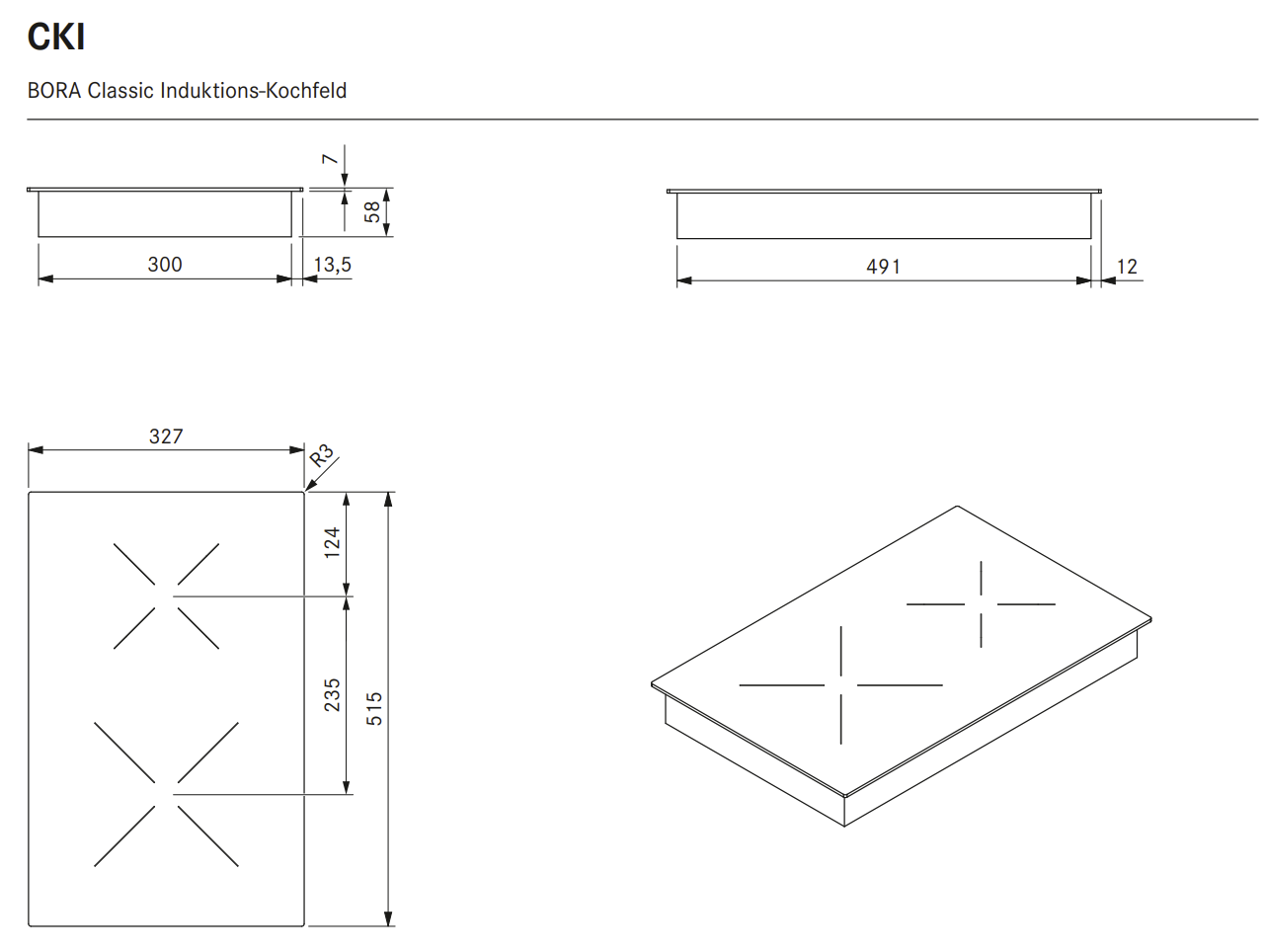 CKI

BORA Classic Induktions-Kochfeld

7

58

300

13,5

491

12

327

R3

124

235

515