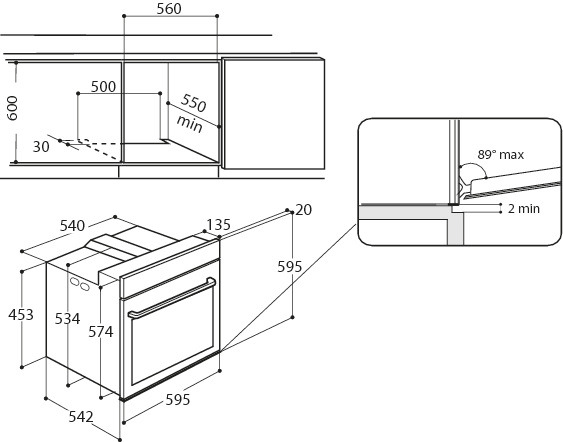 560

600

500

550 min

30

89° max

2 min

540

135

20

595

453

534

574

595

542