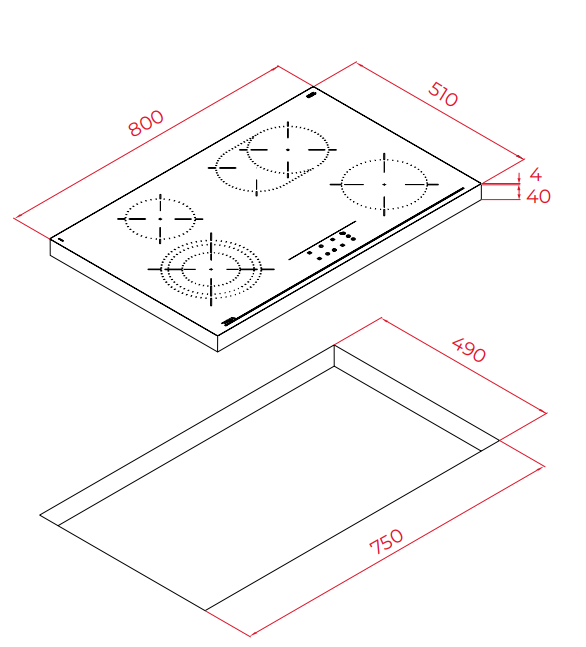 800
510
4
40
490
750