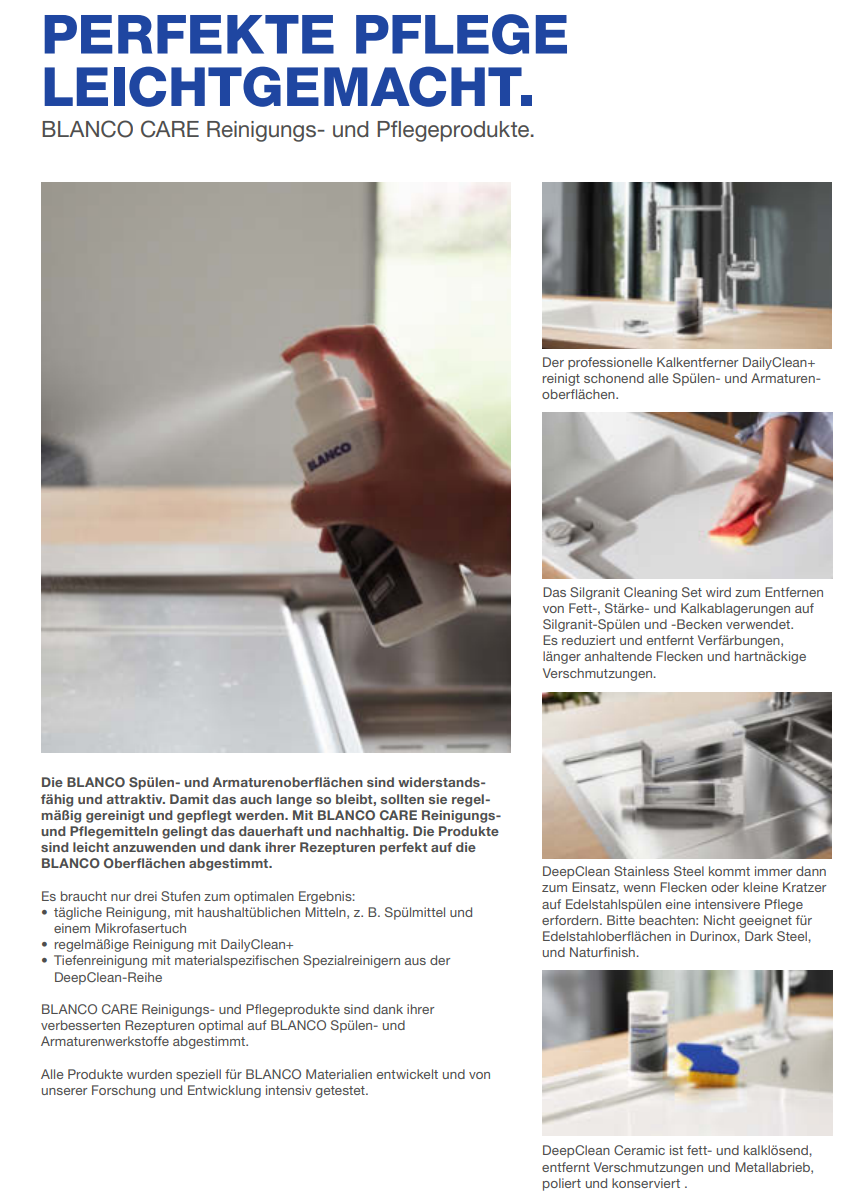 PERFEKTE PFLEGE LEICHTGEMACHT.

BLANCO CARE Reinigungs- und Pflegeprodukte.

BLANCO

Die BLANCO Spülen- und Armaturenoberflächen sind widerstandsfähig und attraktiv. Damit das auch lange so bleibt, sollten sie regelmäßig gereinigt und gepflegt werden. Mit BLANCO CARE Reinigungs- und Pflegemitteln gelingt das dauerhaft und nachhaltig. Die Produkte sind leicht anzuwenden und dank ihrer Rezepturen perfekt auf die BLANCO Oberflächen abgestimmt.

Es braucht nur drei Stufen zum optimalen Ergebnis:
• tägliche Reinigung, mit haushaltüblichen Mitteln, z. B. Spülmittel und einem Mikrofasertuch
• regelmäßige Reinigung mit DailyClean+
• Tiefenreinigung mit materialspezifischen Spezialreinigern aus der DeepClean-Reihe

BLANCO CARE Reinigungs- und Pflegeprodukte sind dank ihrer verbesserten Rezepturen optimal auf BLANCO Spülen- und Armaturenwerkstoffe abgestimmt.

Alle Produkte wurden speziell für BLANCO Materialien entwickelt und von unserer Forschung und Entwicklung intensiv getestet.

Der professionelle Kalkentferner DailyClean+ reinigt schonend alle Spülen- und Armaturenoberflächen.

Das Silgranit Cleaning Set wird zum Entfernen von Fett-, Stärke- und Kalkablagerungen auf Silgranit-Spülen und -Becken verwendet.
Es reduziert und entfernt Verfärbungen, länger anhaltende Flecken und hartnäckige Verschmutzungen.

DeepClean Stainless Steel kommt immer dann zum Einsatz, wenn Flecken oder kleine Kratzer auf Edelstahlspülen eine intensivere Pflege erfordern. Bitte beachten: Nicht geeignet für Edelstahloberflächen in Durinox, Dark Steel, und Naturfinish.

DeepClean Ceramic ist fett- und kalklösend, entfernt Verschmutzungen und Metallabrieb, poliert und konserviert .