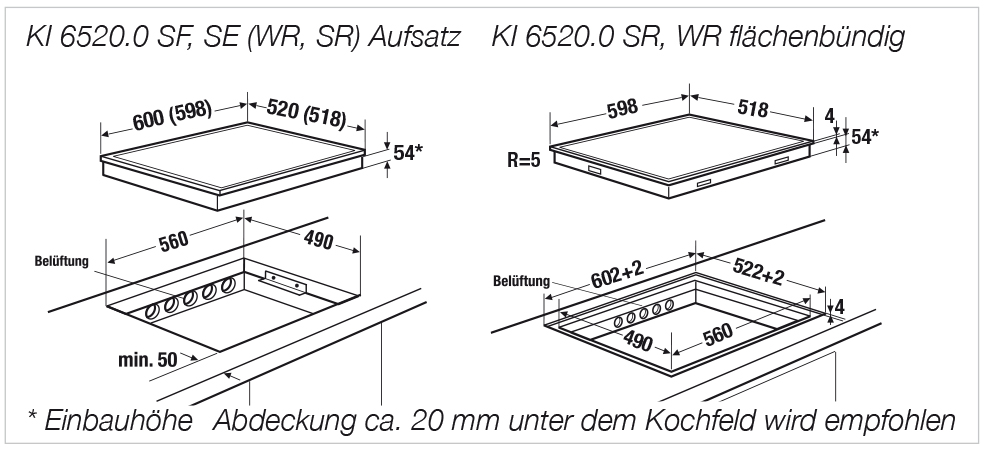 KI 6520.0 SF, SE (WR, SR) Aufsatz

600 (598)
520 (518)
54*

560
490
Belüftung

min. 50

KI 6520.0 SR, WR flächenbündig

598
518
4
54*
R=5

Belüftung
602+2
522+2
4
490
560

* Einbauhöhe Abdeckung ca. 20 mm unter dem Kochfeld wird empfohlen