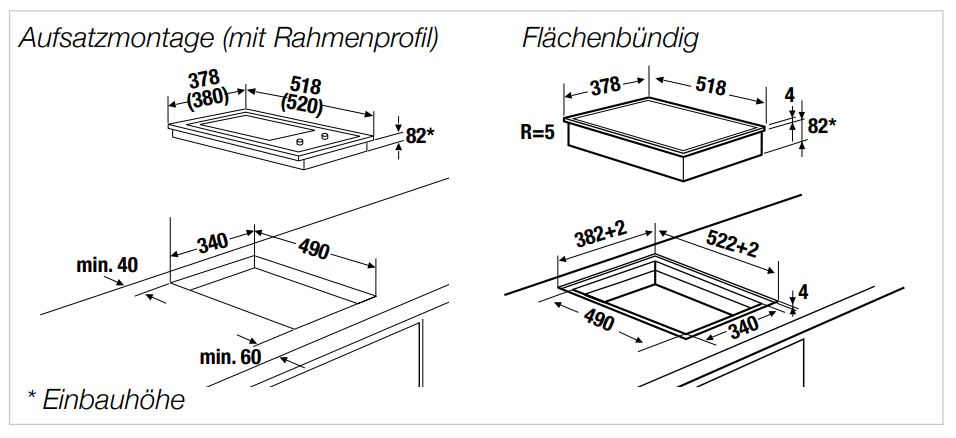 Aufsatzmontage (mit Rahmenprofil)

378
(380)
518
(520)
82*

340
490
min. 40
min. 60

* Einbauhöhe

Flächenbündig

378
518
4
82*
R=5

382+2
522+2
4
490
340