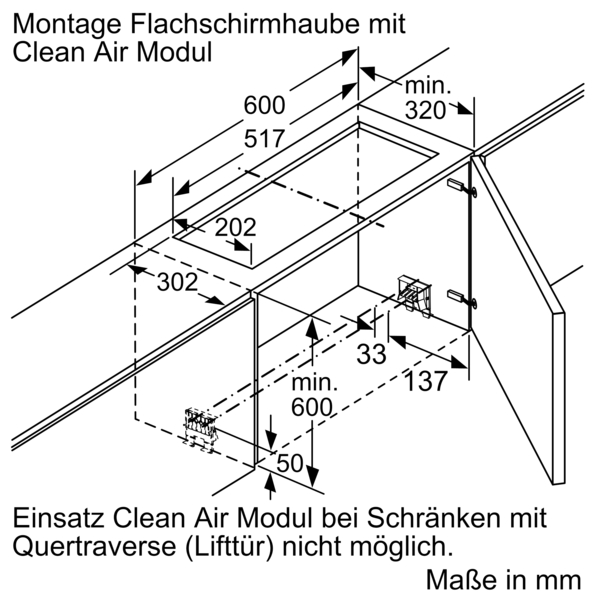 Montage Flachschirmhaube mit Clean Air Modul

600
517
min.
320
202
302
33
137
min.
600
50

Einsatz Clean Air Modul bei Schränken mit Quertraverse (Lifttür) nicht möglich.

Maße in mm